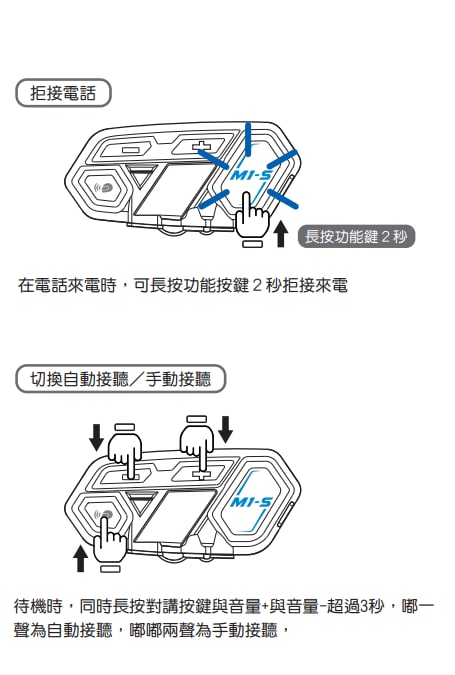 拒接電話

MI-S

長按功能鍵 2 秒

在電話來電時，可長按功能按鍵 2 秒拒接來電

切換自動接聽／手動接聽

MI-S

待機時，同時長按對講按鍵與音量+與音量-超過3秒，嘟一聲為自動接聽，嘟嘟兩聲為手動接聽，