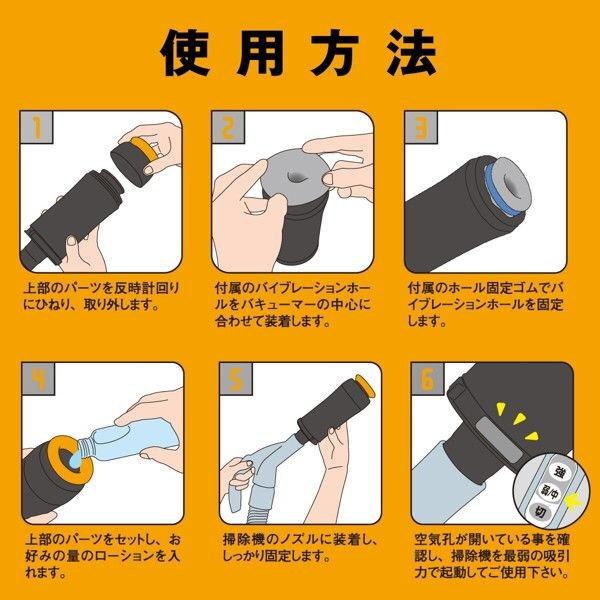 使用方法

1

上部のパーツを反時計回りにひねり、取り外します。

2

付属のバイブレーションホールをバキューマーの中心に合わせて装着します。

3

付属のホール固定ゴムでバイブレーションホールを固定します。

4

上部のパーツをセットし、お好みの量のローションを入れます。

5

掃除機のノズルに装着し、しっかり固定します。

6

強
弱/中
切

空気孔が開いている事を確認し、掃除機を最弱の吸引力で起動してご使用下さい。