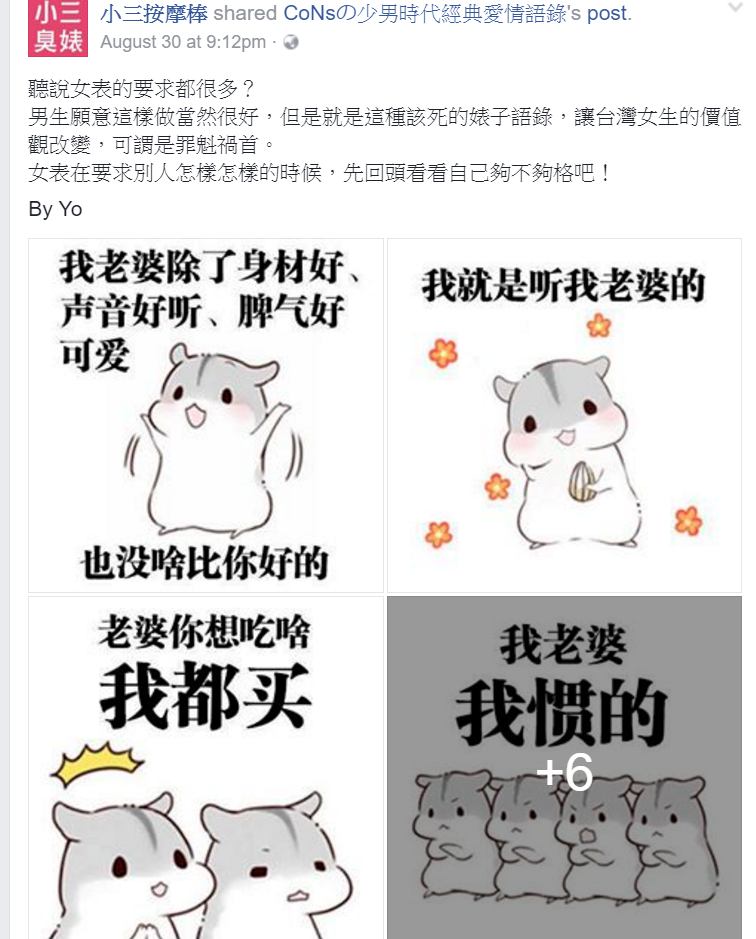 小三臭婊

小三按摩棒 shared CoNsの少男時代經典愛情語錄's post.
August 30 at 9:12pm ·

聽說女表的要求都很多？
男生願意這樣做當然很好，但是就是這種該死的婊子語錄，讓台灣女生的價值觀改變，可謂是罪魁禍首。
女表在要求別人怎樣怎樣的時候，先回頭看看自己夠不夠格吧！
By Yo

我老婆除了身材好、声音好听、脾气好可爱
也没啥比你好的

我就是听我老婆的

老婆你想吃啥
我都买

我老婆
我惯的
+6